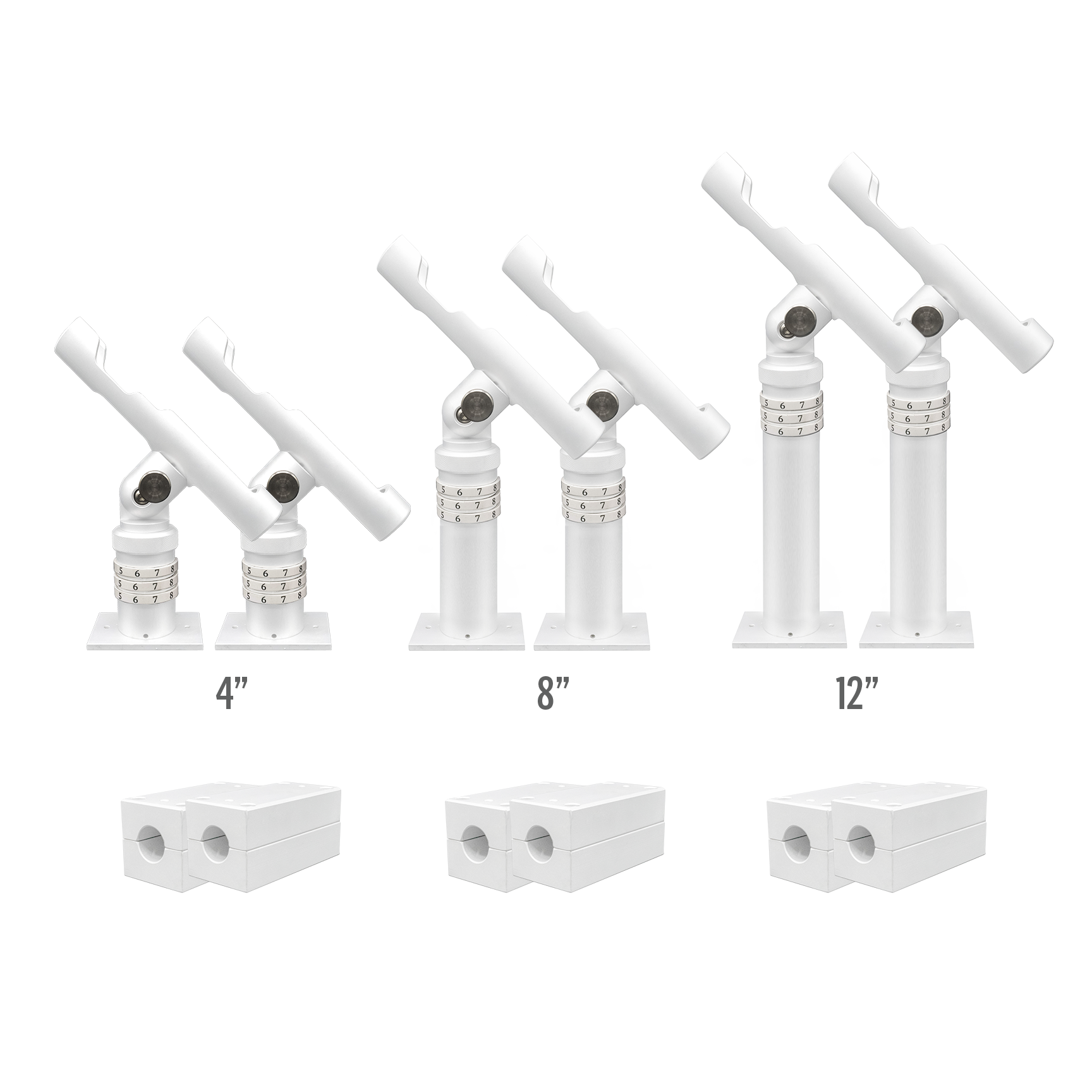 5 6 7 8
5 6 7 8
5 6 7 8
5 6 7 8
5 6 7 8
5 6 7 8
5 6 7 8
5 6 7 8
5 6 7 8
5 6 7 8
5 6 7 8
5 6 7 8
5 6 7 8
5 6 7 8
5 6 7 8
5 6 7 8
5 6 7 8
5 6 7 8

4”

8”

12”